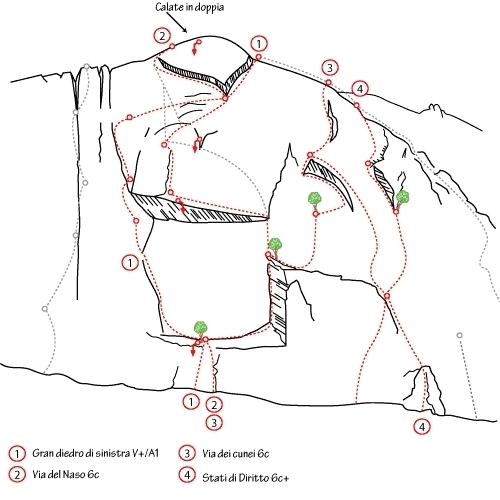 Calate in doppia

2

1

3

4

1

1

2

3

4

1 Gran diedro di sinistra V+/A1

2 Via del Naso 6c

3 Via dei cunei 6c

4 Stati di Diritto 6c+