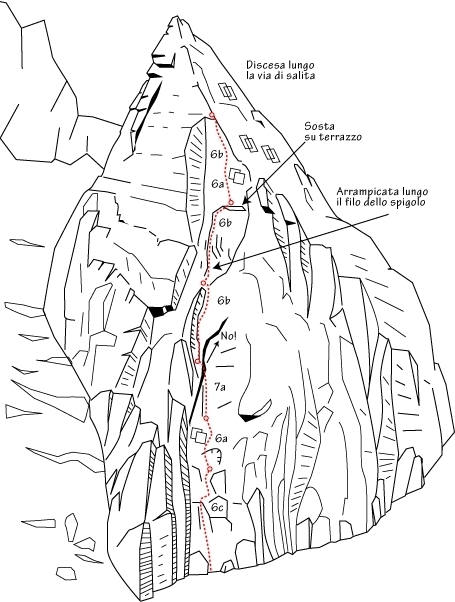 Discesa lungo la via di salita

Sosta su terrazzo

Arrampicata lungo il filo dello spigolo

6b

6a

6b

6b

No!

7a

6a

6c