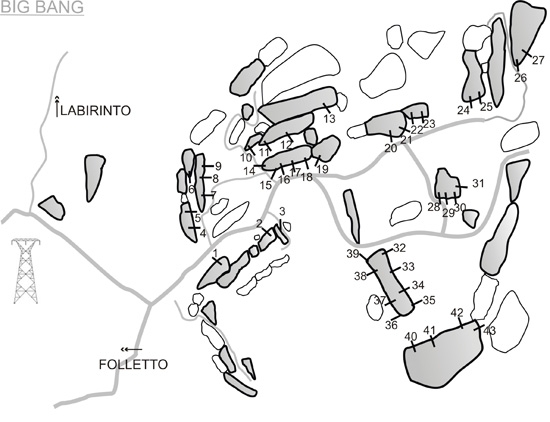 BIG BANG

LABIRINTO

FOLLETTO

1
2
3
4
5
6
7
8
9
10
11
12
13
14
15
16
17
18
19
20
21
22
23
24
25
26
27
28
29
30
31
32
33
34
35
36
37
38
39
40
41
42
43